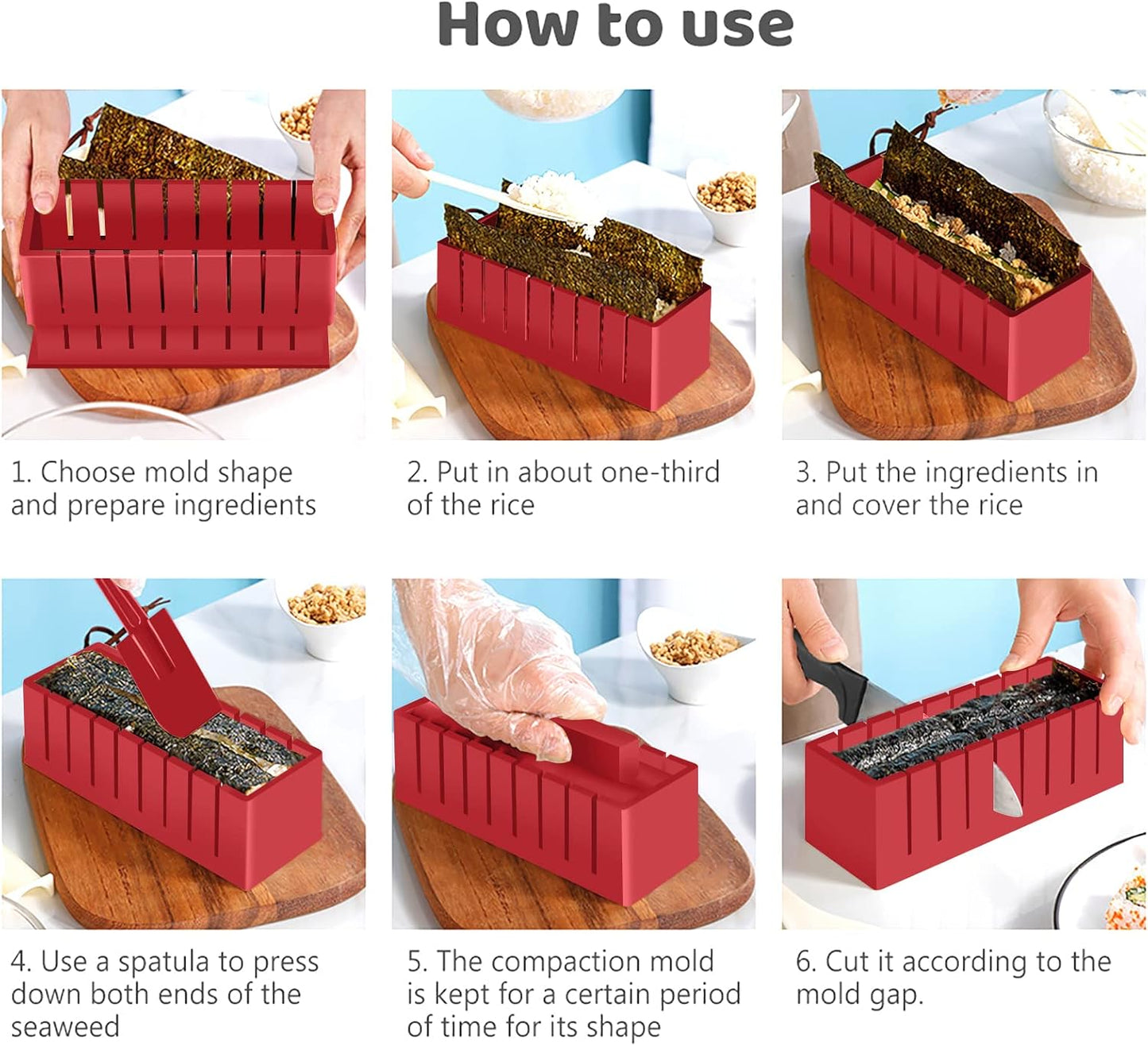 How to use

1. Choose mold shape and prepare ingredients

2. Put in about one-third of the rice

3. Put the ingredients in and cover the rice

4. Use a spatula to press down both ends of the seaweed

5. The compaction mold is kept for a certain period of time for its shape

6. Cut it according to the mold gap.