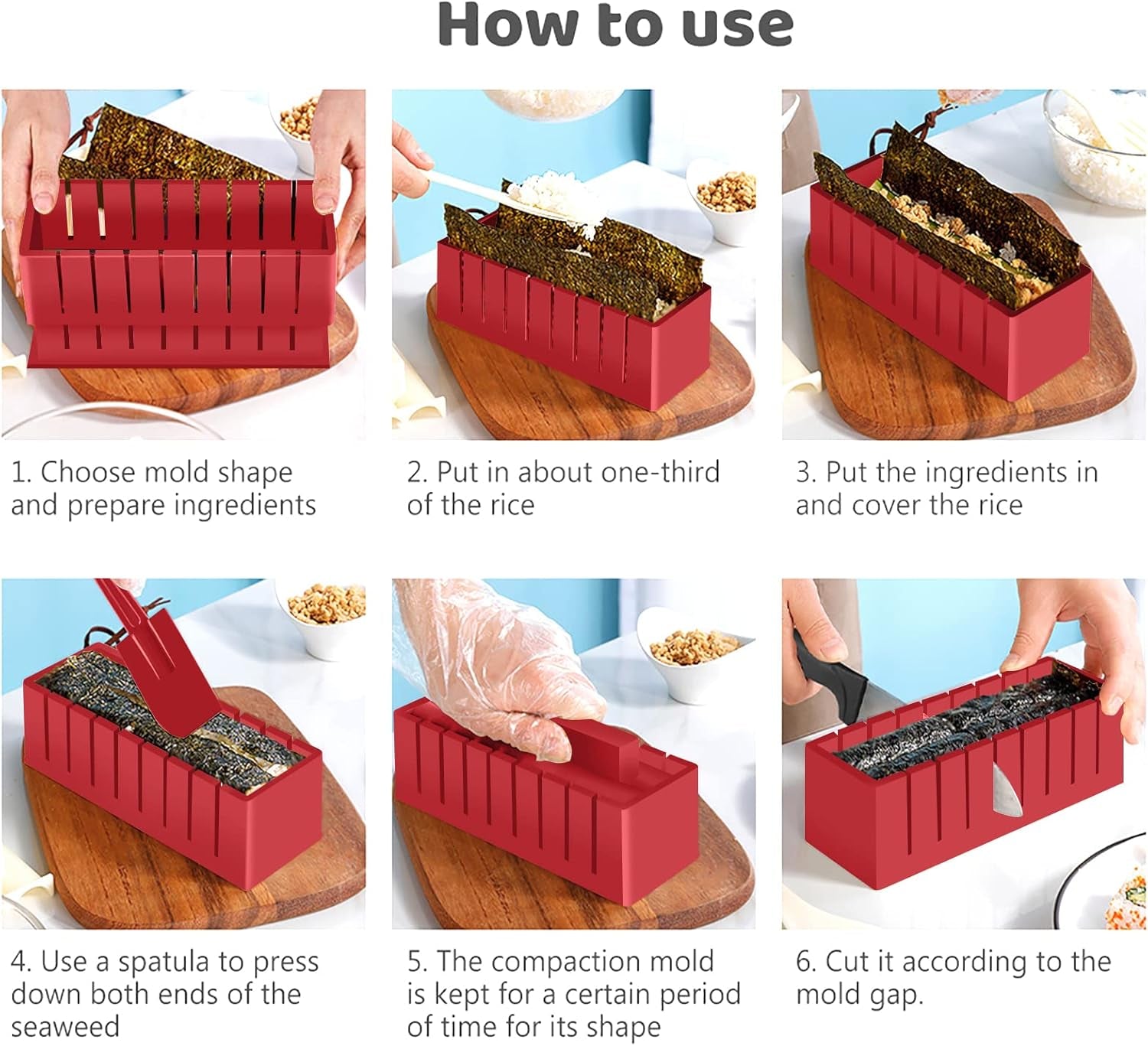 How to use

1. Choose mold shape and prepare ingredients

2. Put in about one-third of the rice

3. Put the ingredients in and cover the rice

4. Use a spatula to press down both ends of the seaweed

5. The compaction mold is kept for a certain period of time for its shape

6. Cut it according to the mold gap.