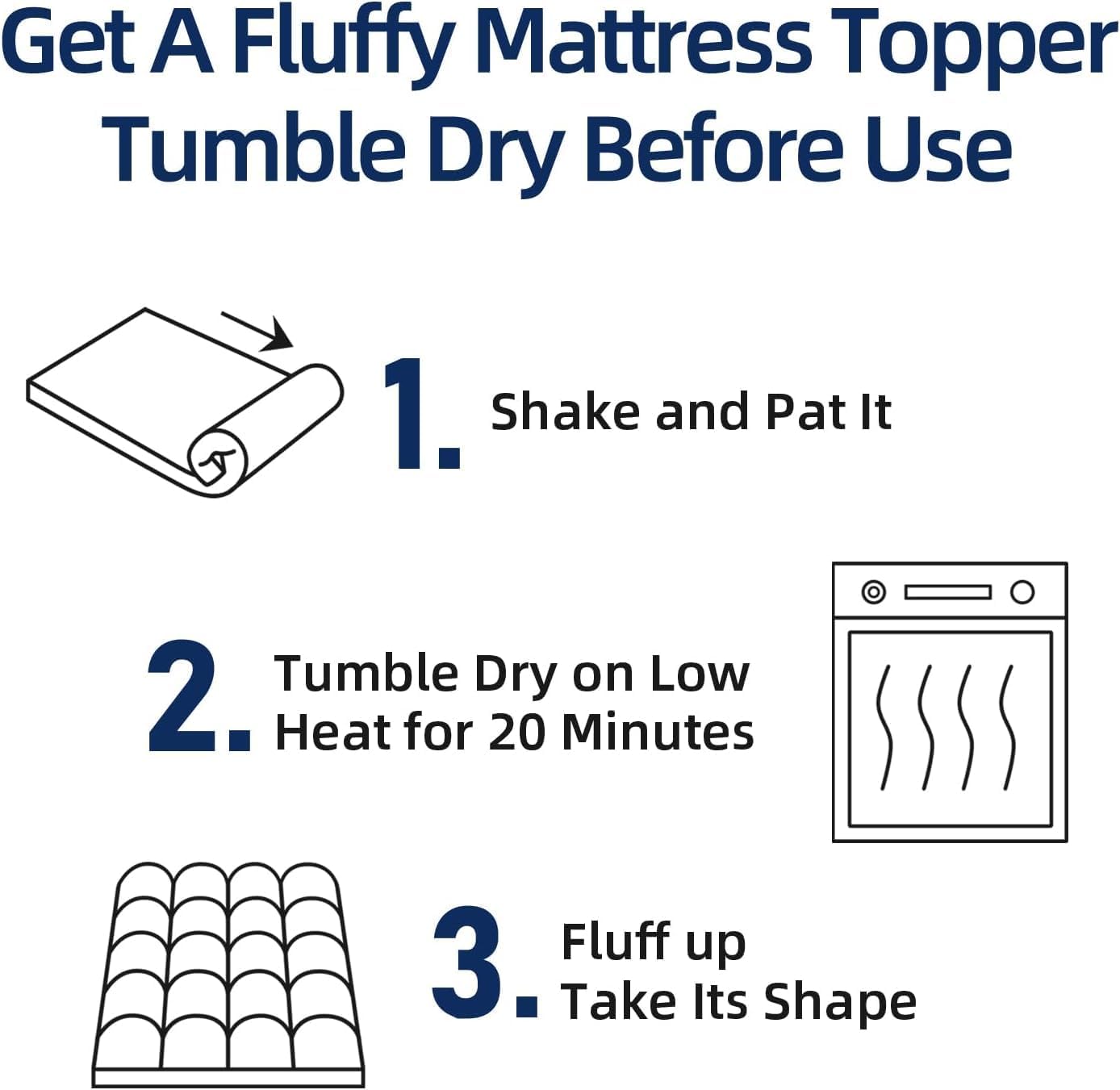 Get A Fluffy Mattress Topper
Tumble Dry Before Use

1. Shake and Pat It

2. Tumble Dry on Low Heat for 20 Minutes

3. Fluff up
Take Its Shape