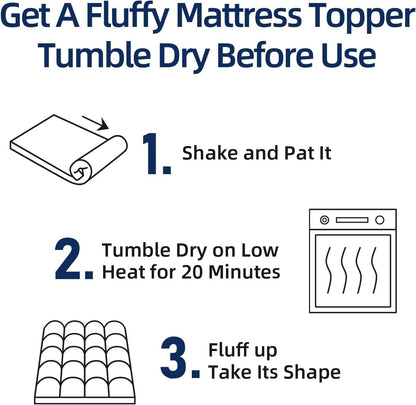 Get A Fluffy Mattress Topper
Tumble Dry Before Use

1. Shake and Pat It

2. Tumble Dry on Low Heat for 20 Minutes

3. Fluff up Take Its Shape