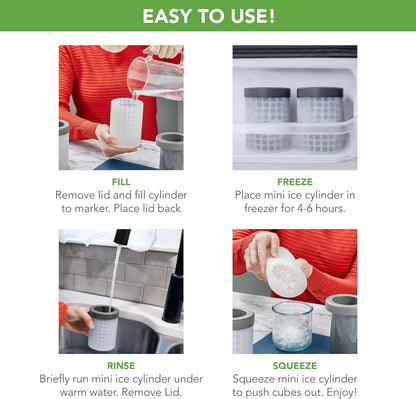 EASY TO USE!

FILL
Remove lid and fill cylinder to marker. Place lid back

FREEZE
Place mini ice cylinder in freezer for 4-6 hours.

RINSE
Briefly run mini ice cylinder under warm water. Remove Lid.

SQUEEZE
Squeeze mini ice cylinder to push cubes out. Enjoy!