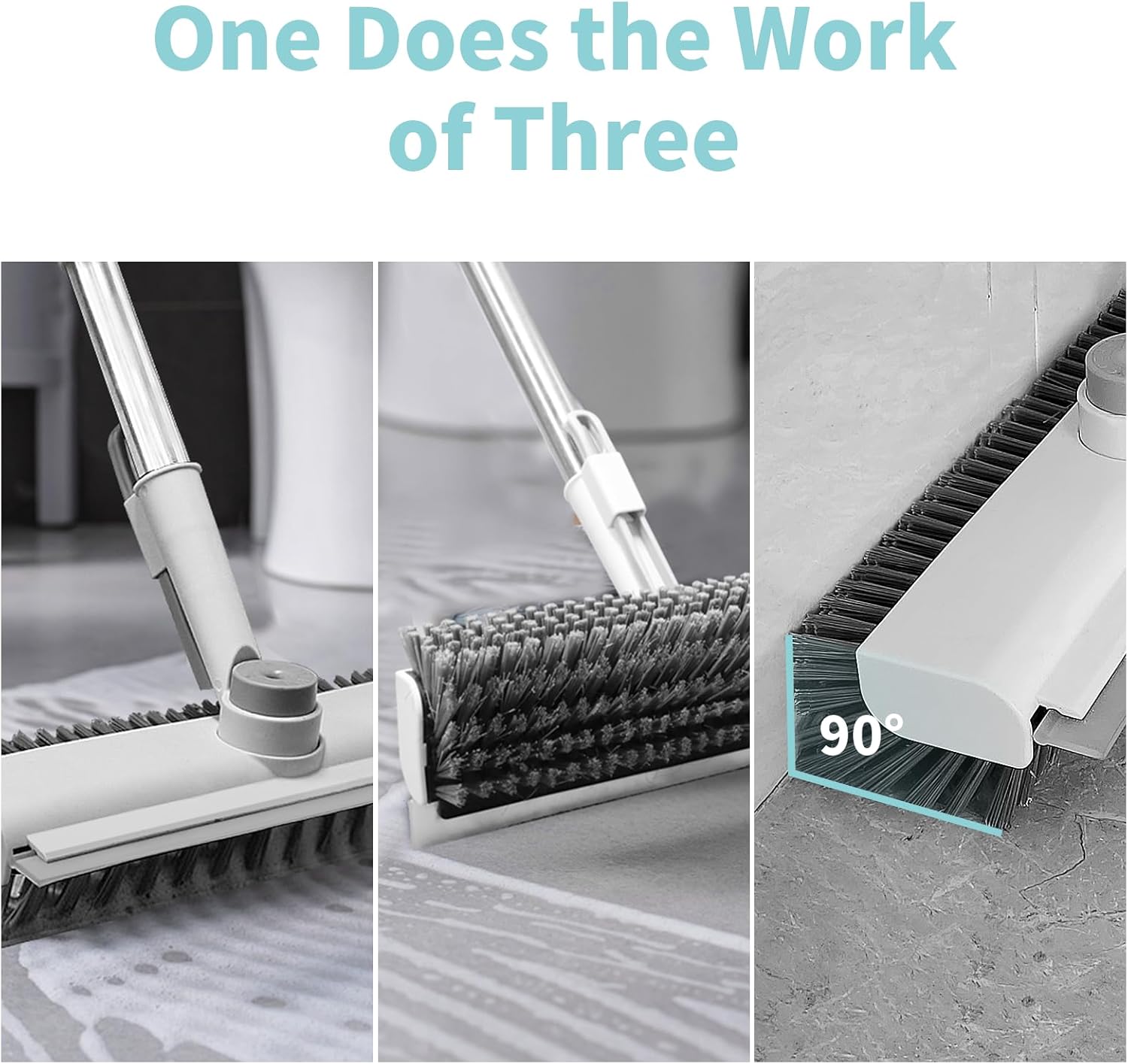 One Does the Work of Three

90°